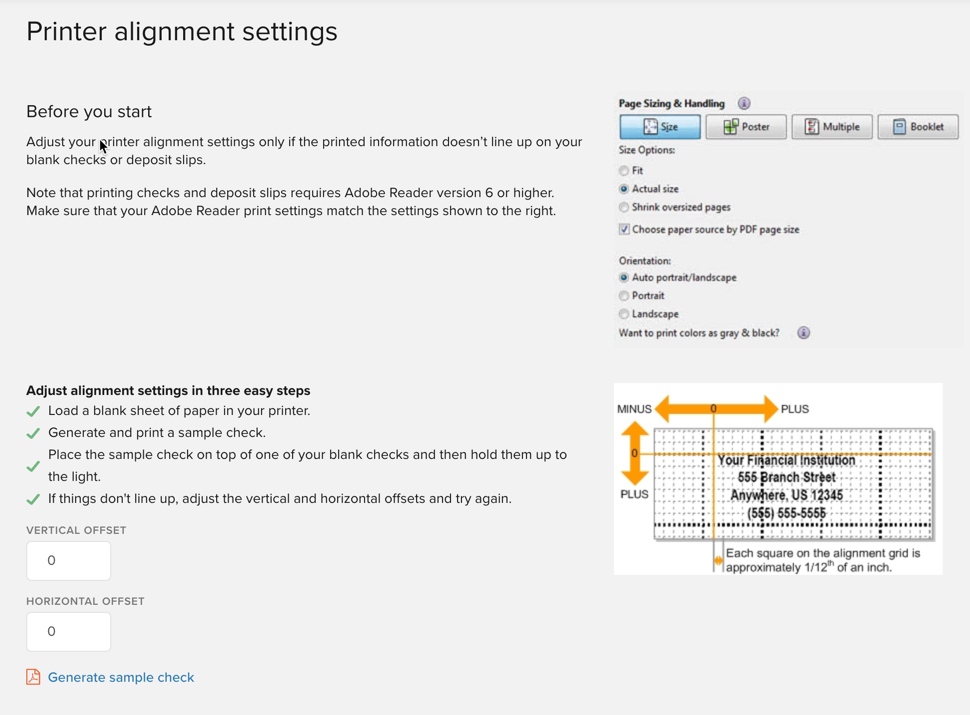 Printer alignment settings

Before you start

Adjust your printer alignment settings only if the printed information doesn't line up on your blank checks or deposit slips.

Note that printing checks and deposit slips requires Adobe Reader version 6 or higher. Make sure that your Adobe Reader print settings match the settings shown to the right.

Page Sizing & Handling

Size
Poster
Multiple
Booklet

Size Options:
Fit
Actual size
Shrink oversized pages
Choose paper source by PDF page size

Orientation:
Auto portrait/landscape
Portrait
Landscape
Want to print colors as gray & black?

Adjust alignment settings in three easy steps
Load a blank sheet of paper in your printer.
Generate and print a sample check.
Place the sample check on top of one of your blank checks and then hold them up to the light.
If things don't line up, adjust the vertical and horizontal offsets and try again.

VERTICAL OFFSET
0

HORIZONTAL OFFSET
0

Generate sample check

MINUS
0
PLUS
0
PLUS
Your Financial Institution
555 Branch Street
Anywhere, US 12345
(555) 555-5555
Each square on the alignment grid is approximately 1/12$^{th}$ of an inch.